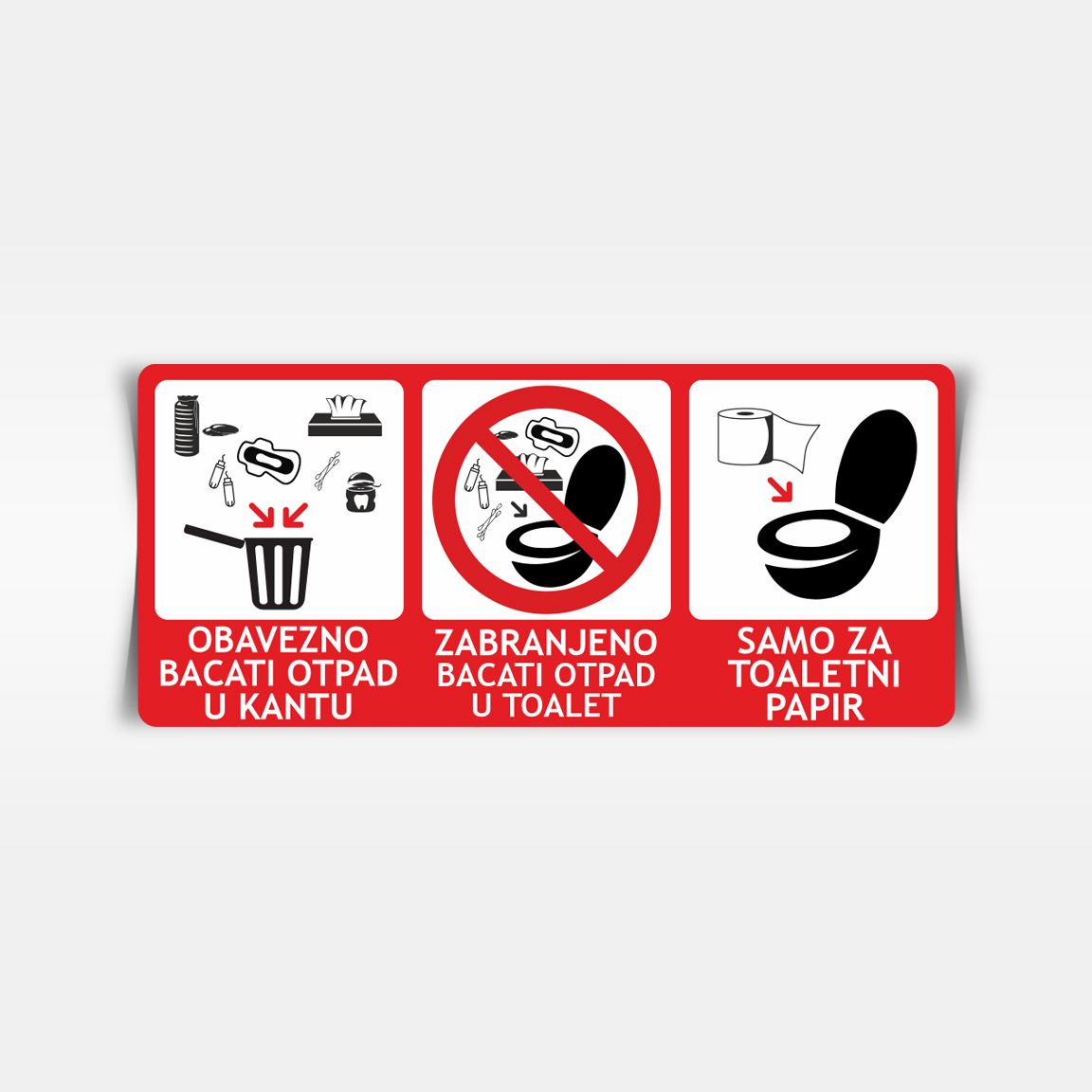 OBAVEZNO BACATI OTPAD U KANTU

ZABRANJENO BACATI OTPAD U TOALET

SAMO ZA TOALETNI PAPIR